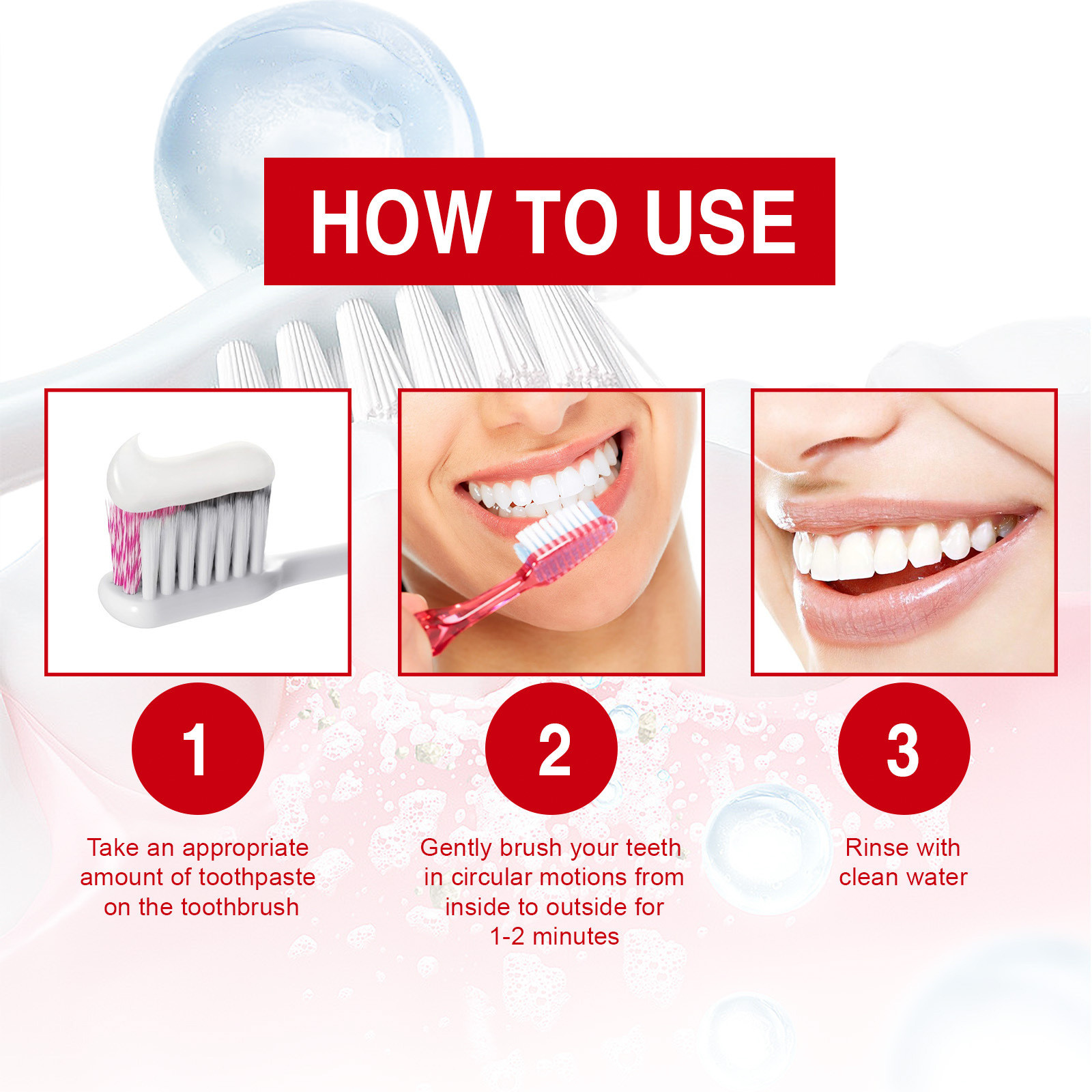 HOW TO USE

1

Take an appropriate amount of toothpaste on the toothbrush

2

Gently brush your teeth in circular motions from inside to outside for 1-2 minutes

3

Rinse with clean water